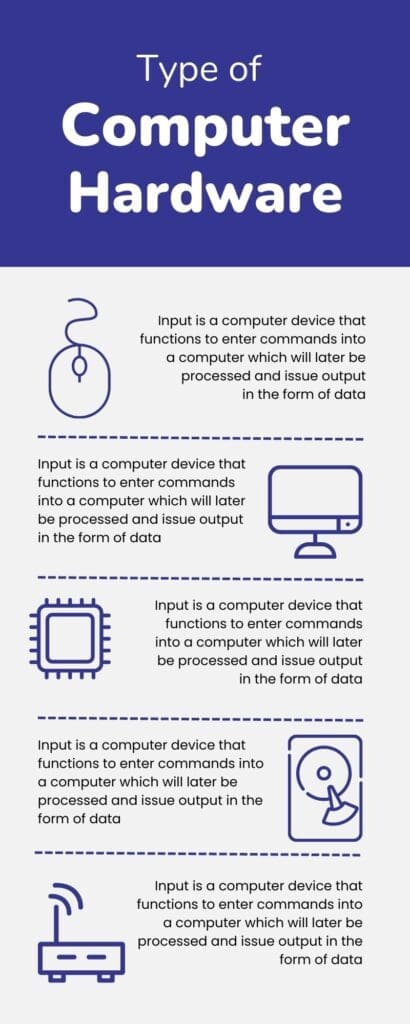 Type of
Computer Hardware

Input is a computer device that functions to enter commands into a computer which will later be processed and issue output in the form of data

Input is a computer device that functions to enter commands into a computer which will later be processed and issue output in the form of data

Input is a computer device that functions to enter commands into a computer which will later be processed and issue output in the form of data

Input is a computer device that functions to enter commands into a computer which will later be processed and issue output in the form of data

Input is a computer device that functions to enter commands into a computer which will later be processed and issue output in the form of data